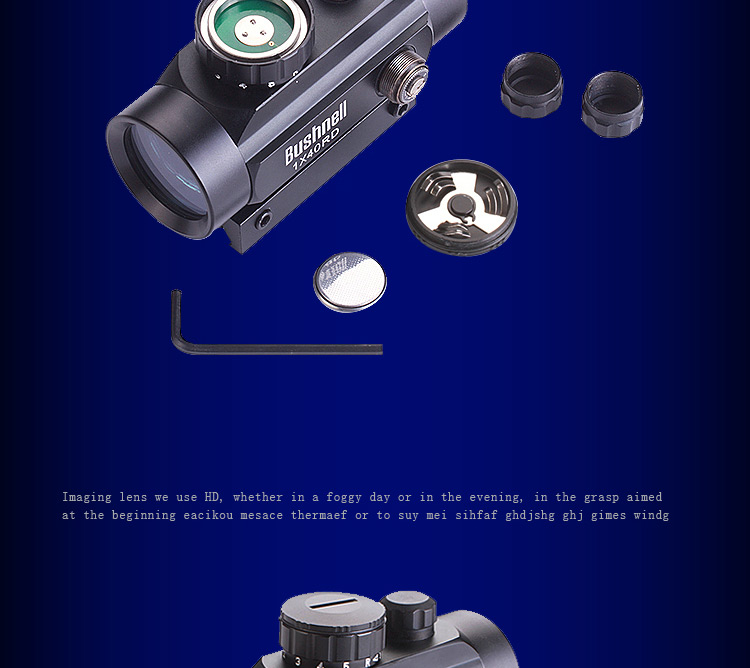 Bushnell
1X40RD

Imaging lens we use HD, whether in a foggy day or in the evening, in the grasp aimed at the beginning eacikou mesace thermaef or to suy mei sihfaf ghdjshg ghj gimes windg

3 4 5 R