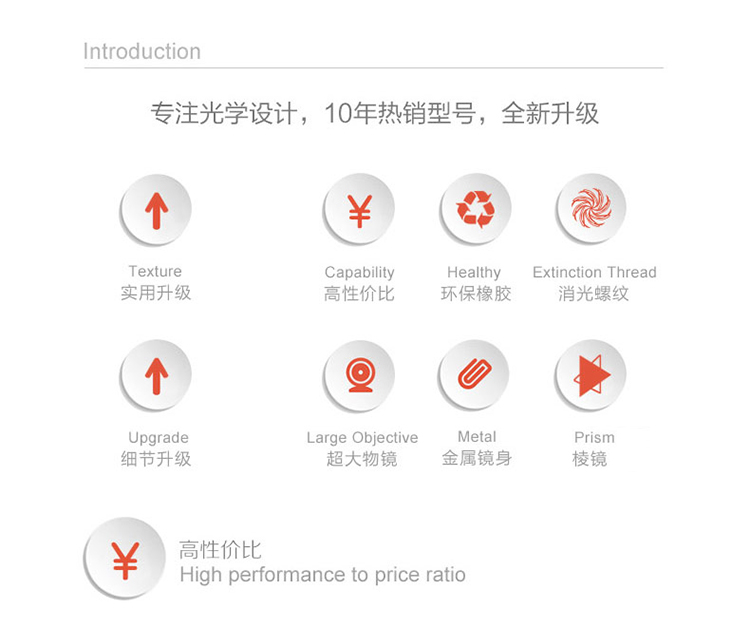 Introduction

专注光学设计，10年热销型号，全新升级

Texture
实用升级

Capability
高性价比

Healthy
环保橡胶

Extinction Thread
消光螺纹

Upgrade
细节升级

Large Objective
超大物镜

Metal
金属镜身

Prism
棱镜

高性价比
High performance to price ratio